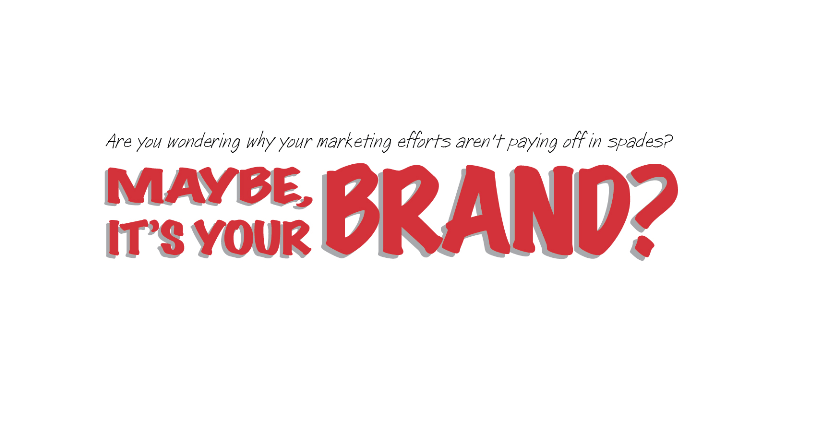 Are you wondering why your marketing efforts aren't paying off in spades?

MAYBE, IT'S YOUR BRAND?